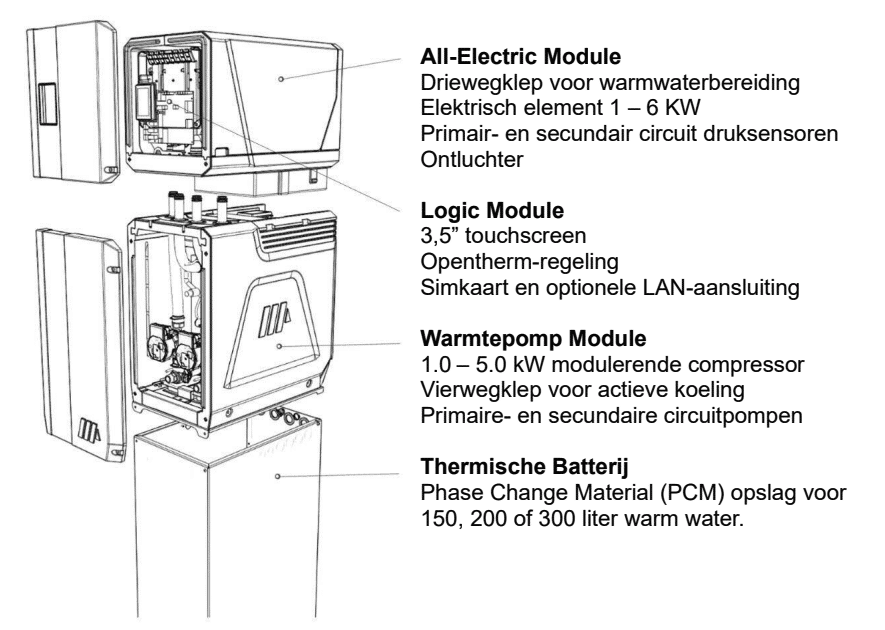 All-Electric Module
Driewegklep voor warmwaterbereiding
Elektrisch element 1 – 6 KW
Primair- en secundair circuit druksensoren
Ontluchter

Logic Module
3,5” touchscreen
Opentherm-regeling
Simkaart en optionele LAN-aansluiting

Warmtepomp Module
1.0 – 5.0 kW modulerende compressor
Vierwegklep voor actieve koeling
Primaire- en secundaire circuitpompen

Thermische Batterij
Phase Change Material (PCM) opslag voor 150, 200 of 300 liter warm water.